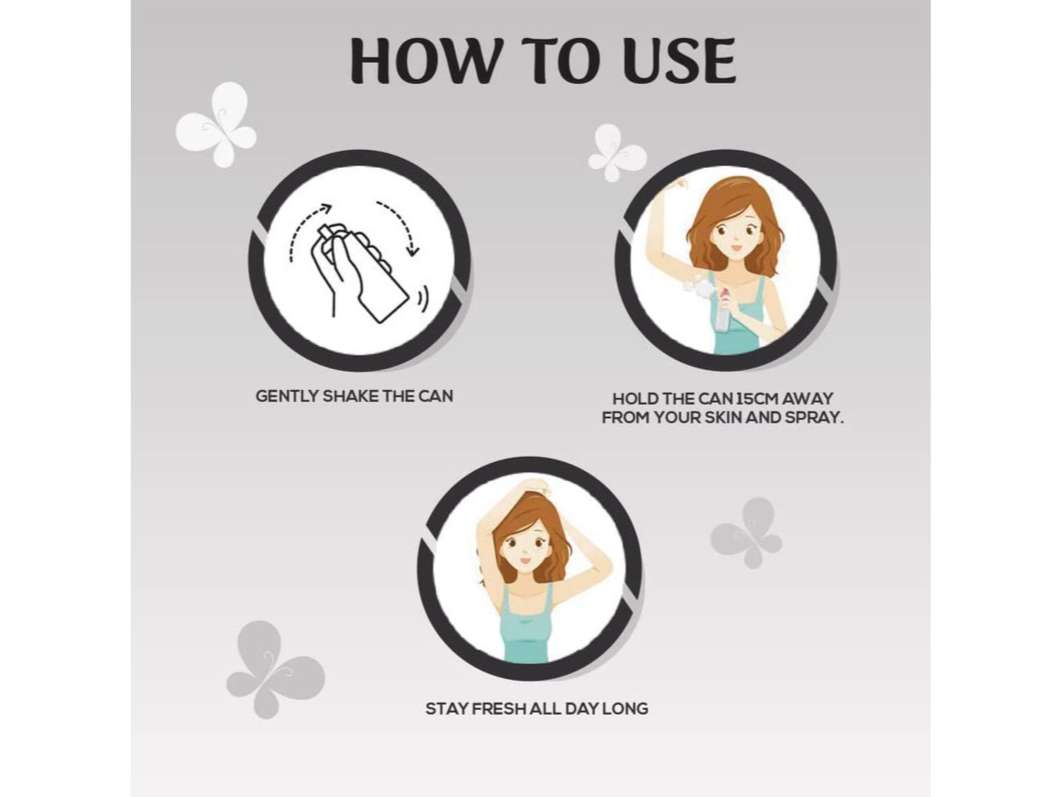 HOW TO USE

GENTLY SHAKE THE CAN

HOLD THE CAN 15CM AWAY FROM YOUR SKIN AND SPRAY.

STAY FRESH ALL DAY LONG